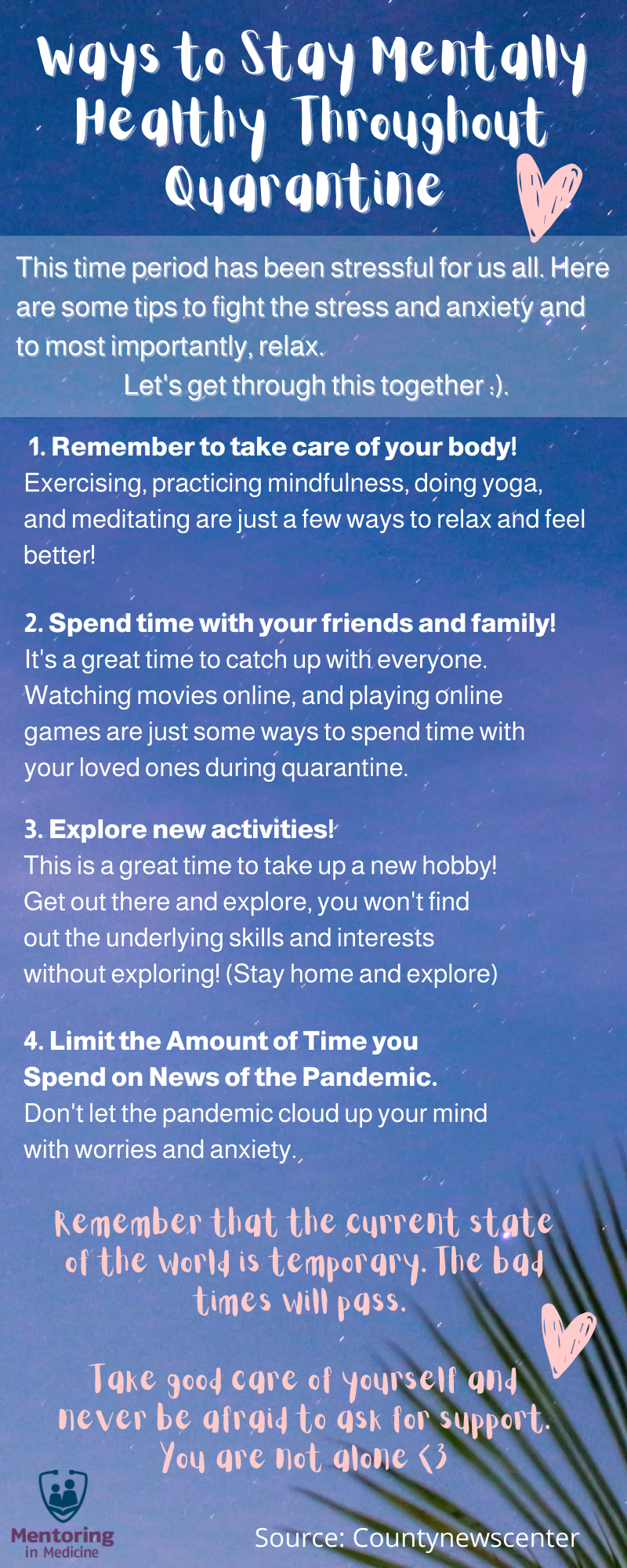 Ways to Stay Mentally Healthy Throughout Quarantine

This time period has been stressful for us all. Here are some tips to fight the stress and anxiety and to most importantly, relax.
Let's get through this together :).

1. Remember to take care of your body!
Exercising, practicing mindfulness, doing yoga, and meditating are just a few ways to relax and feel better!

2. Spend time with your friends and family!
It's a great time to catch up with everyone. Watching movies online, and playing online games are just some ways to spend time with your loved ones during quarantine.

3. Explore new activities!
This is a great time to take up a new hobby! Get out there and explore, you won't find out the underlying skills and interests without exploring! (Stay home and explore)

4. Limit the Amount of Time you Spend on News of the Pandemic.
Don't let the pandemic cloud up your mind with worries and anxiety.

Remember that the current state of the world is temporary. The bad times will pass.

Take good care of yourself and never be afraid to ask for support. You are not alone <3

Mentoring in Medicine

Source: Countynewscenter